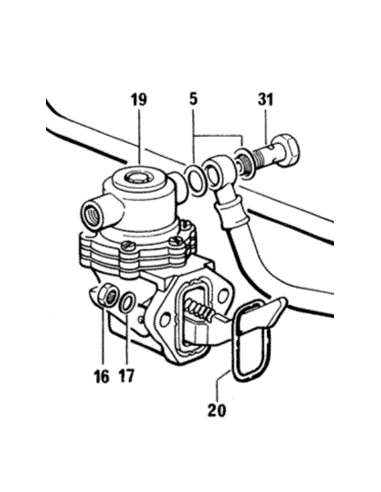 19
5
31
16
17
20